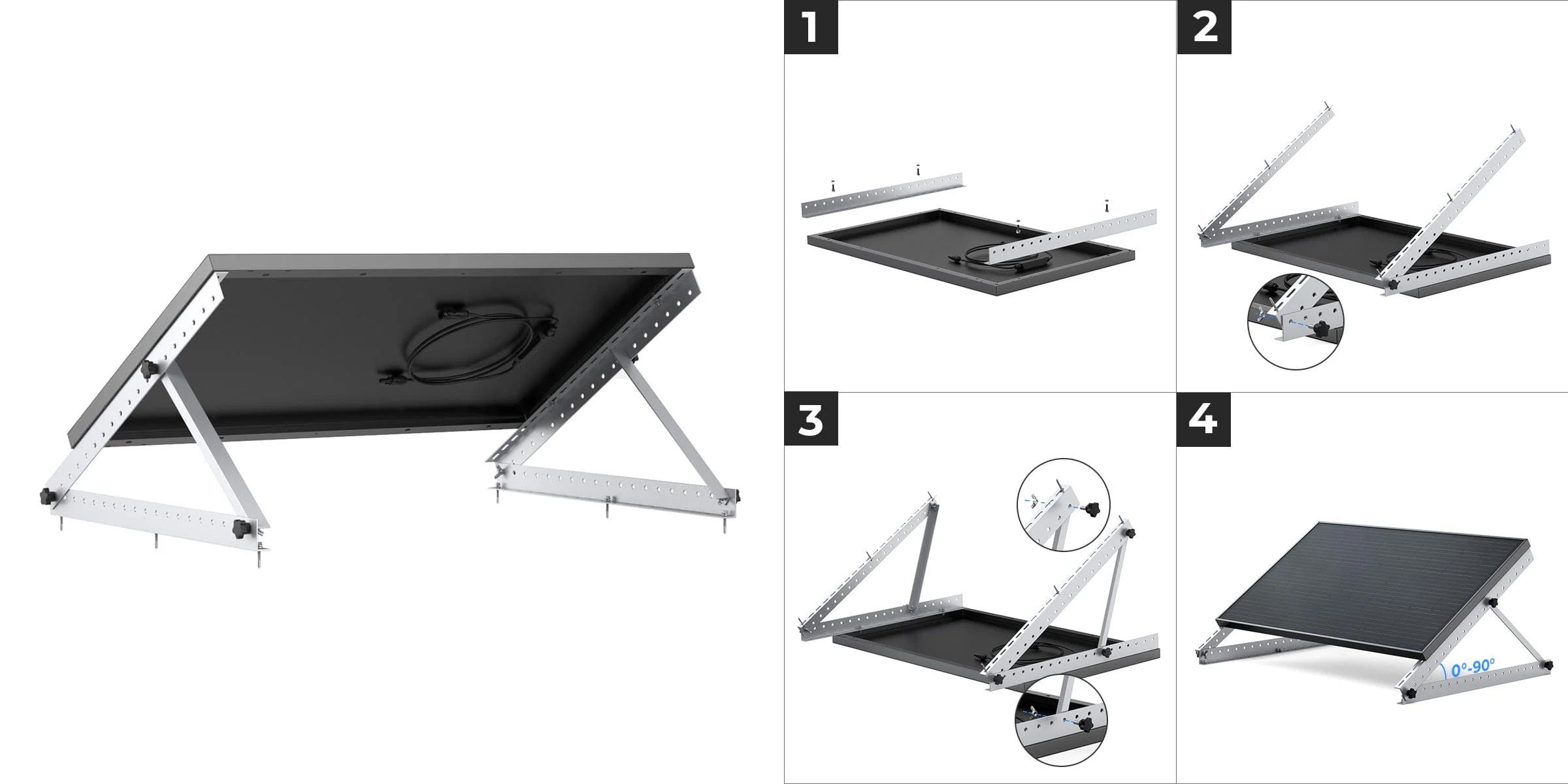 1

2

3

4

0°-90°